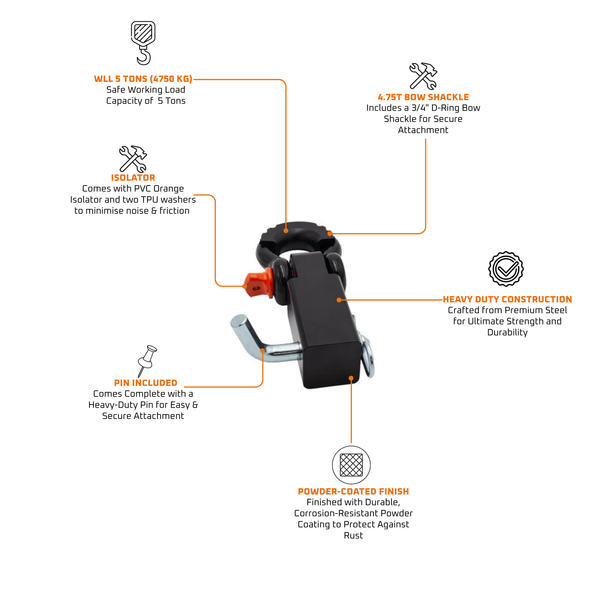 WLL 5 TONS (4750 KG)
Safe Working Load Capacity of 5 Tons

4.75T BOW SHACKLE
Includes a 3/4" D-Ring Bow Shackle for Secure Attachment

ISOLATOR
Comes with PVC Orange Isolator and two TPU washers to minimise noise & friction

HEAVY DUTY CONSTRUCTION
Crafted from Premium Steel for Ultimate Strength and Durability

PIN INCLUDED
Comes Complete with a Heavy-Duty Pin for Easy & Secure Attachment

POWDER-COATED FINISH
Finished with Durable, Corrosion-Resistant Powder Coating to Protect Against Rust