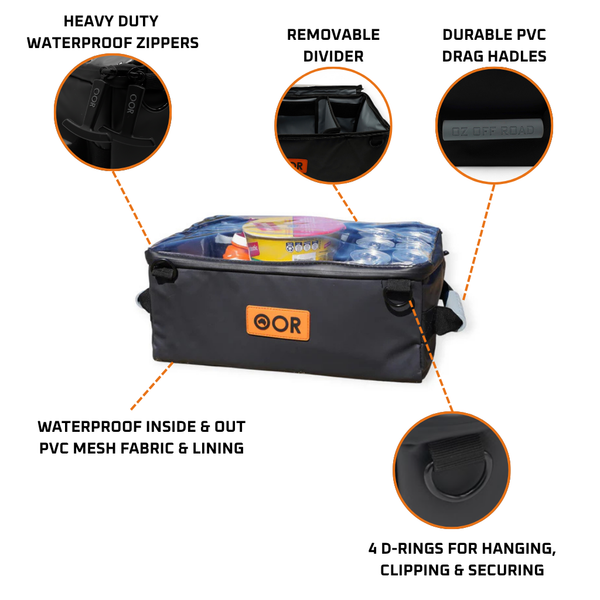 HEAVY DUTY WATERPROOF ZIPPERS

REMOVABLE DIVIDER

DURABLE PVC DRAG HADLES

OOR

OOR

OR

OZ OFF ROAD

OOR

WATERPROOF INSIDE & OUT PVC MESH FABRIC & LINING

4 D-RINGS FOR HANGING, CLIPPING & SECURING